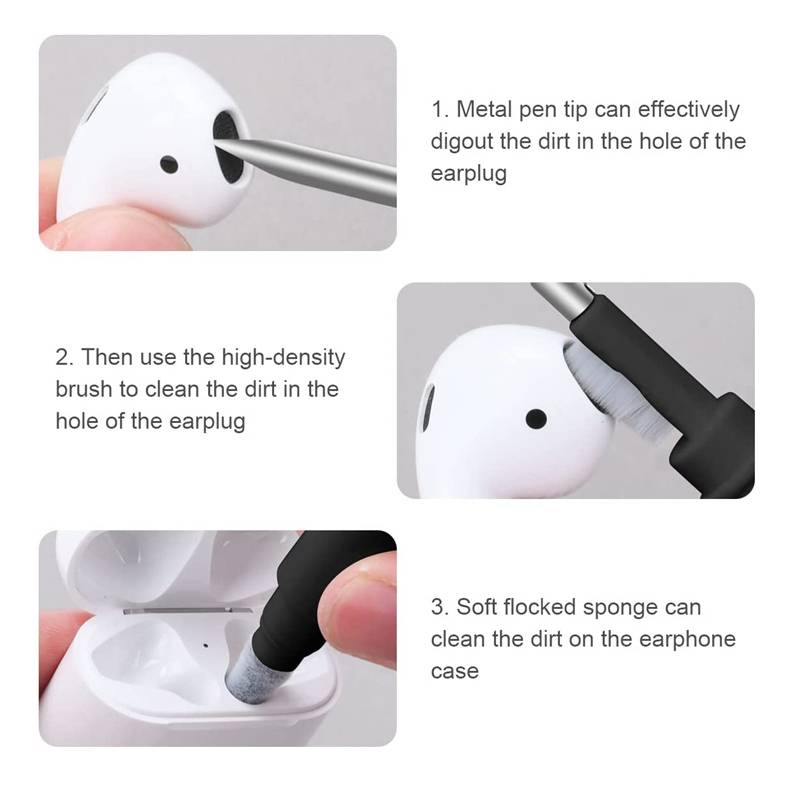 1. Metal pen tip can effectively digout the dirt in the hole of the earplug

2. Then use the high-density brush to clean the dirt in the hole of the earplug

3. Soft flocked sponge can clean the dirt on the earphone case